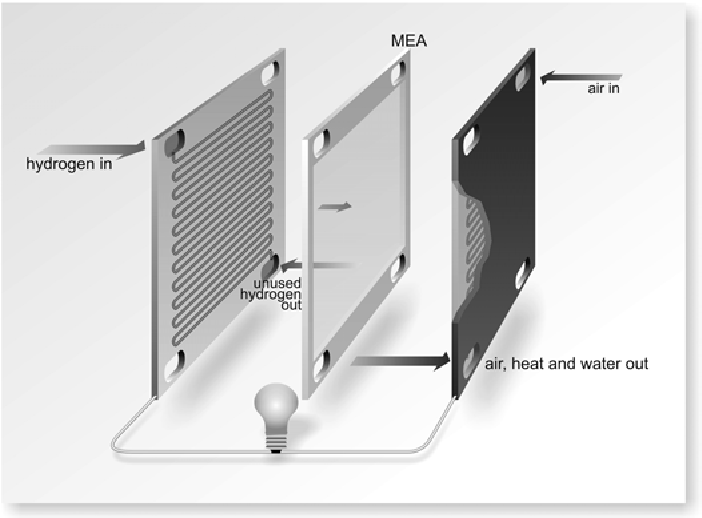 MEA

air in

hydrogen in

unused hydrogen out

air, heat and water out